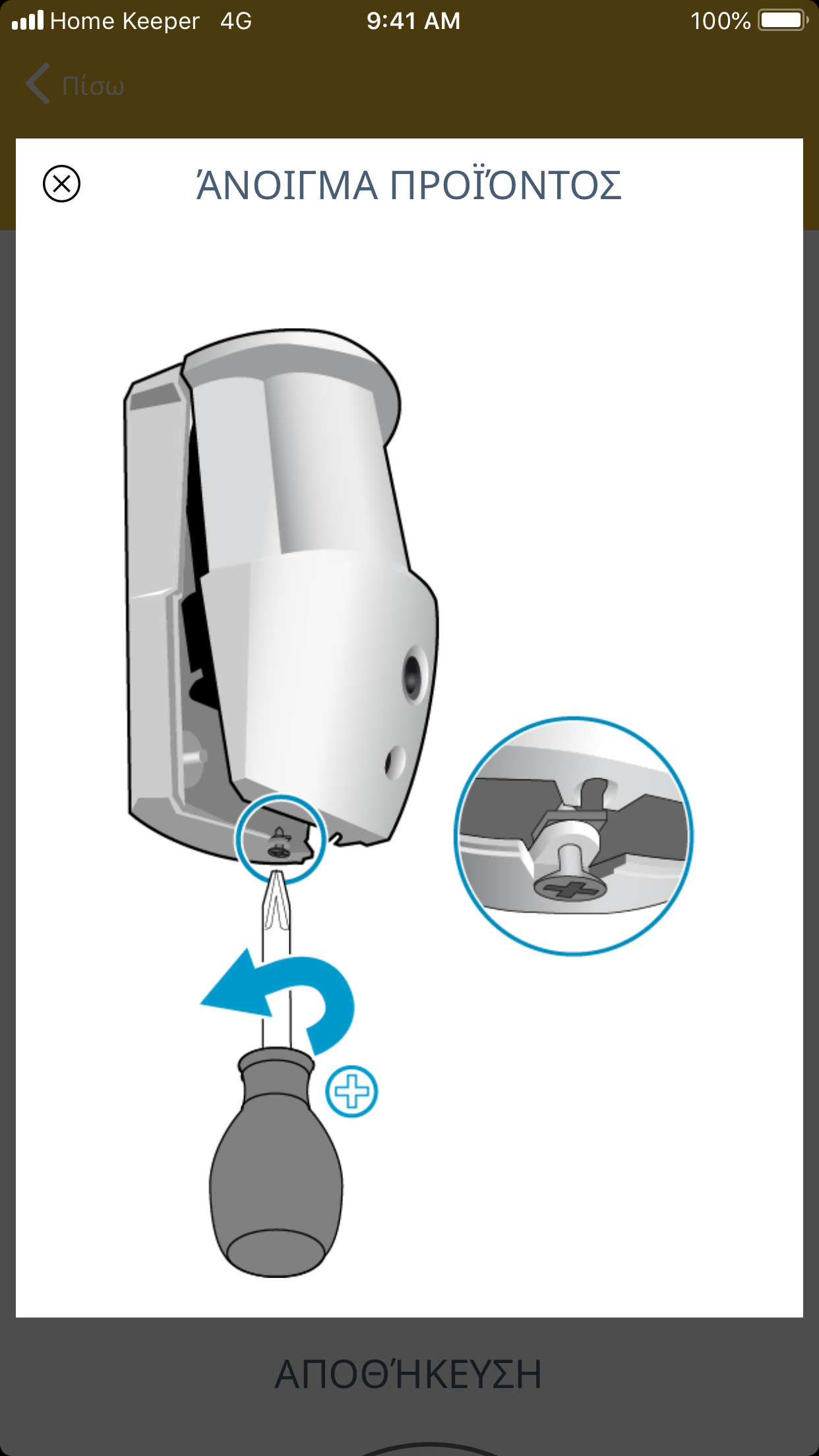 Home Keeper 4G 9:41 AM 100%

Πίσω

ΆΝΟΙΓΜΑ ΠΡΟΪΌΝΤΟΣ

ΑΠΟΘΉΚΕΥΣΗ